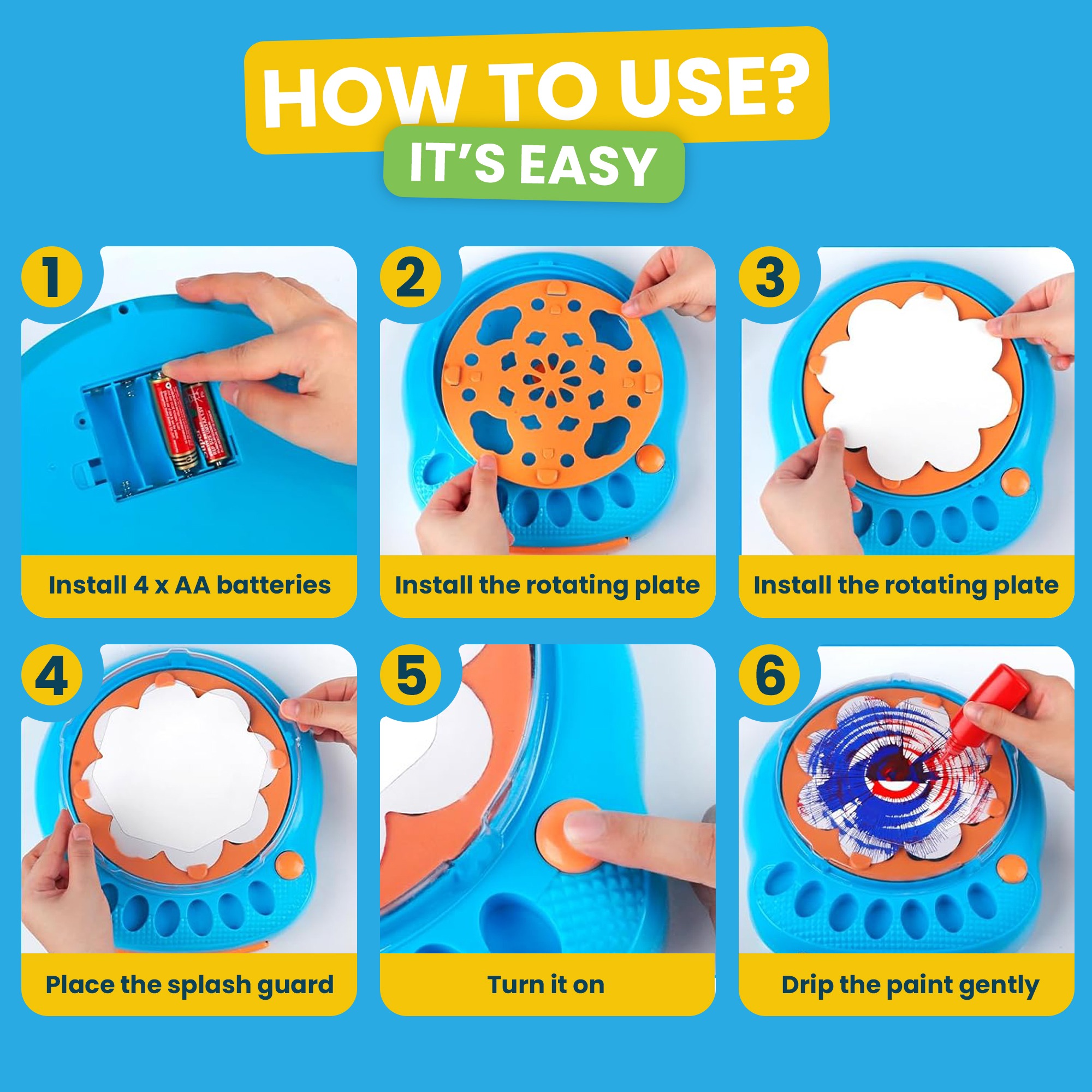 HOW TO USE?
IT'S EASY

1
Install 4 x AA batteries

2
Install the rotating plate

3
Install the rotating plate

4
Place the splash guard

5
Turn it on

6
Drip the paint gently